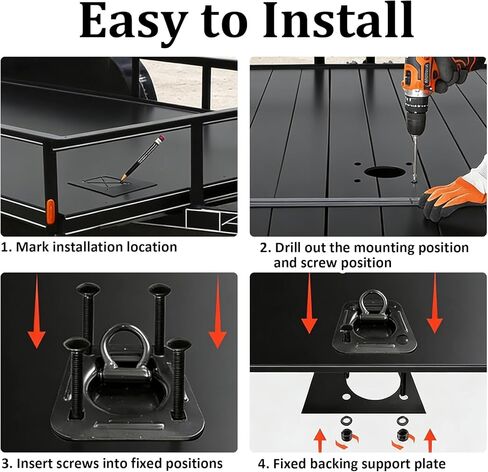 Easy to Install

1. Mark installation location

2. Drill out the mounting position and screw position

3. Insert screws into fixed positions

4. Fixed backing support plate