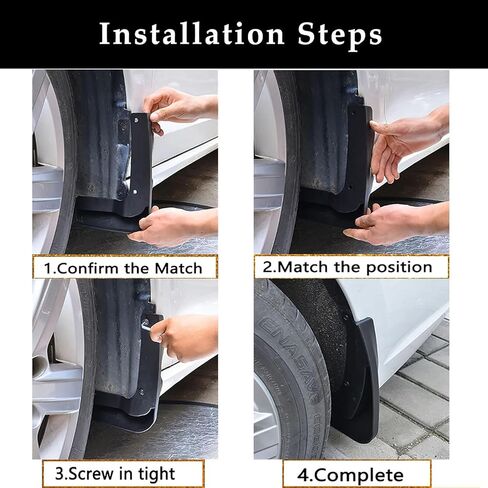 Installation Steps

1.Confirm the Match

2.Match the position

3.Screw in tight

4.Complete