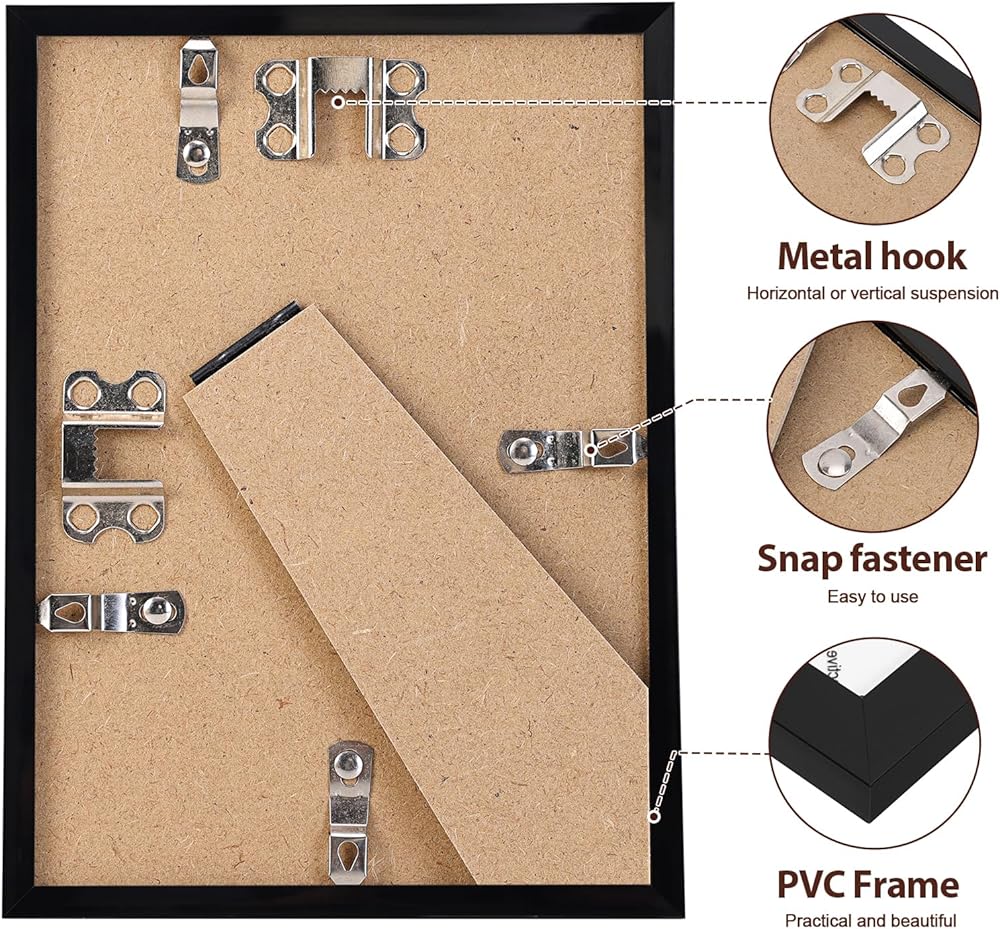 Metal hook
Horizontal or vertical suspension

Snap fastener
Easy to use

PVC Frame
Practical and beautiful