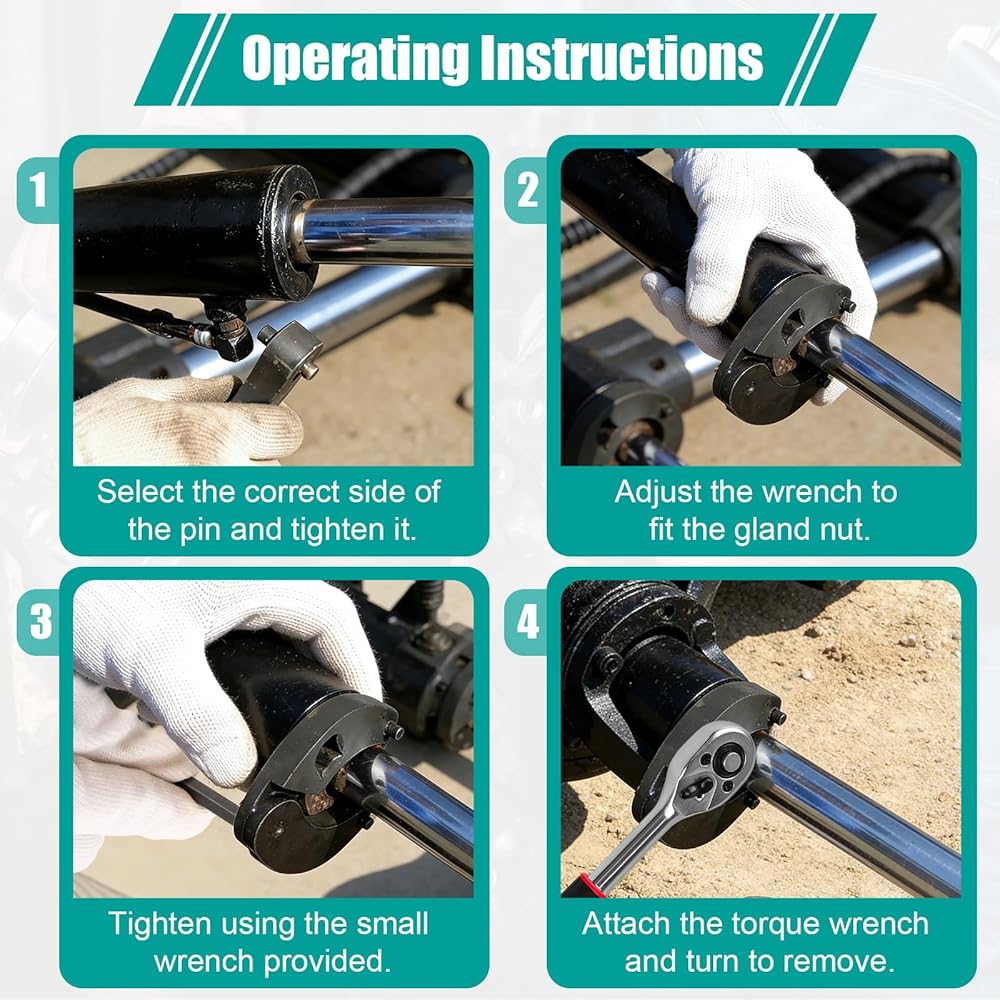 Operating Instructions

1
Select the correct side of the pin and tighten it.

2
Adjust the wrench to fit the gland nut.

3
Tighten using the small wrench provided.

4
Attach the torque wrench and turn to remove.