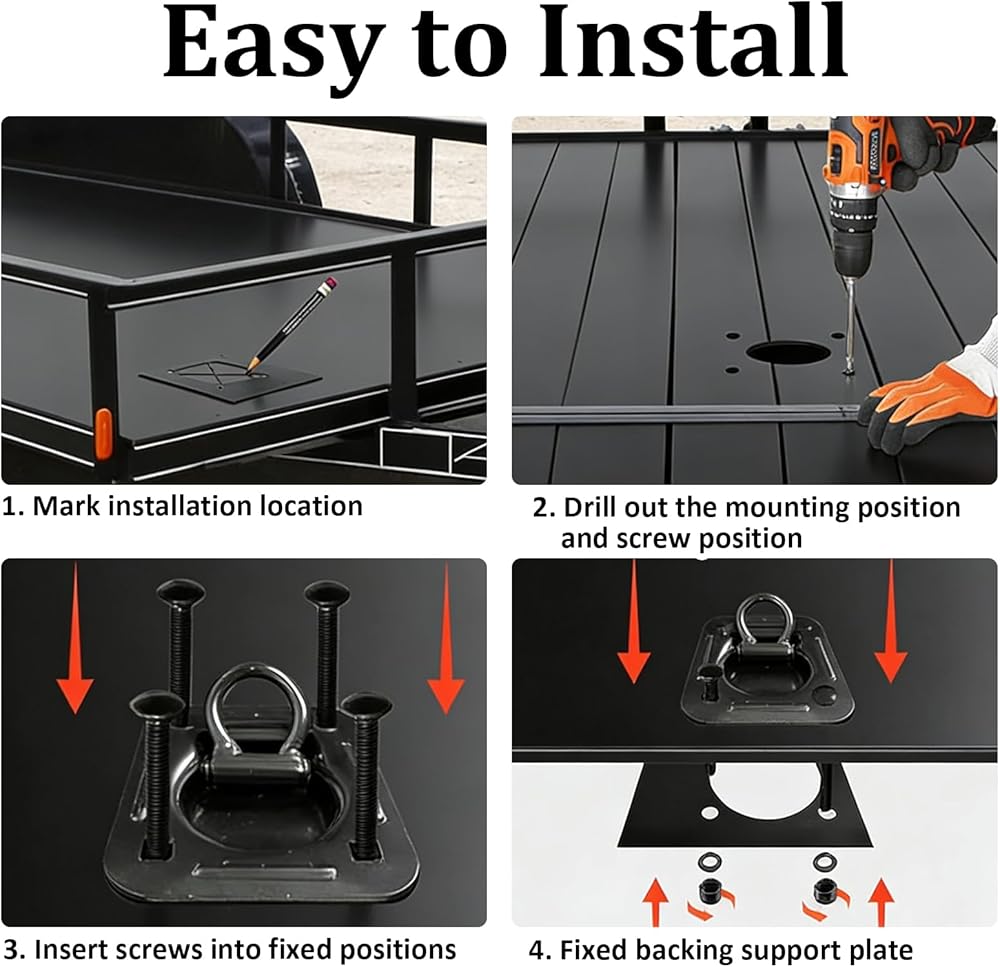 Easy to Install

1. Mark installation location

2. Drill out the mounting position and screw position

3. Insert screws into fixed positions

4. Fixed backing support plate