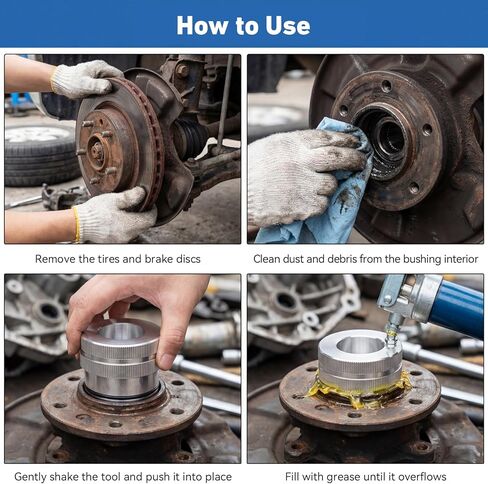 How to Use

Remove the tires and brake discs

Clean dust and debris from the bushing interior

Gently shake the tool and push it into place

Fill with grease until it overflows