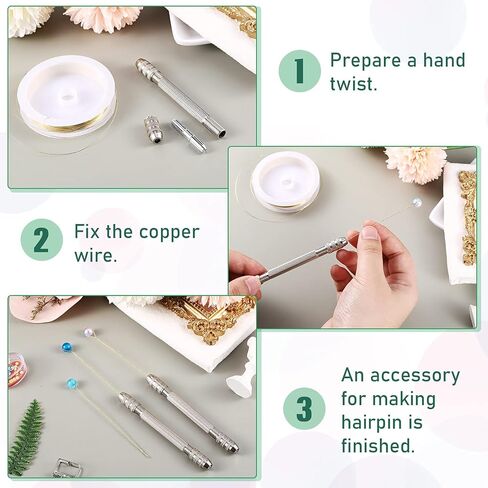 1 Prepare a hand twist.

2 Fix the copper wire.

3 An accessory for making hairpin is finished.