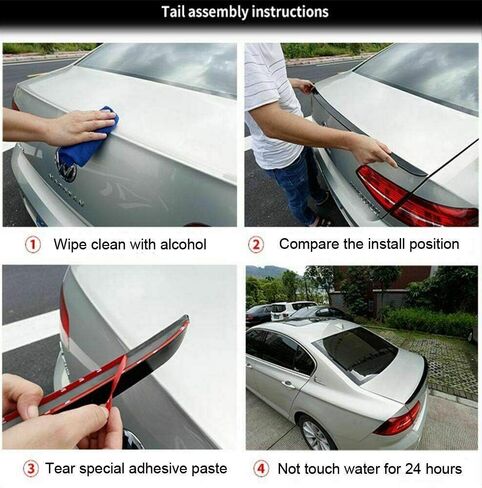 Tail assembly instructions

① Wipe clean with alcohol

② Compare the install position

③ Tear special adhesive paste

④ Not touch water for 24 hours