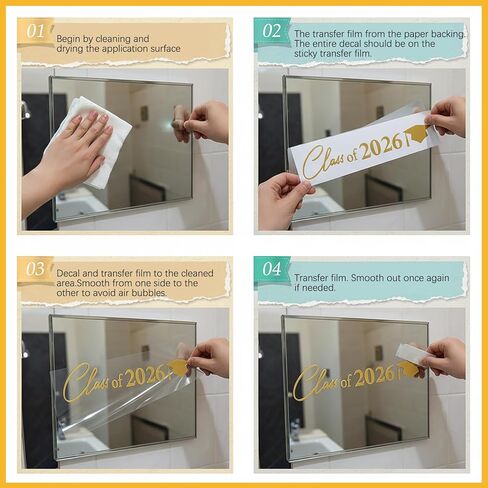 01
Begin by cleaning and drying the application surface

02
The transfer film from the paper backing. The entire decal should be on the sticky transfer film.

Class of 2026

03
Decal and transfer film to the cleaned area.Smooth from one side to the other to avoid air bubbles.

Class of 2026

04
Transfer film. Smooth out once again if needed.

Class of 2026