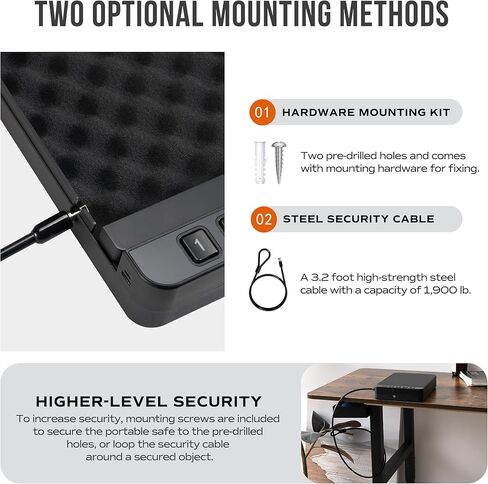 TWO OPTIONAL MOUNTING METHODS

1

01 HARDWARE MOUNTING KIT

Two pre-drilled holes and comes with mounting hardware for fixing.

02 STEEL SECURITY CABLE

A 3.2 foot high-strength steel cable with a capacity of 1,900 lb.

HIGHER-LEVEL SECURITY

To increase security, mounting screws are included to secure the portable safe to the pre-drilled holes, or loop the security cable around a secured object.