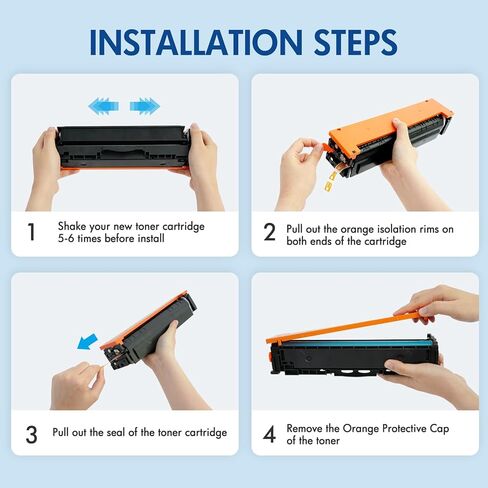 INSTALLATION STEPS

1 Shake your new toner cartridge 5-6 times before install

2 Pull out the orange isolation rims on both ends of the cartridge

3 Pull out the seal of the toner cartridge

4 Remove the Orange Protective Cap of the toner