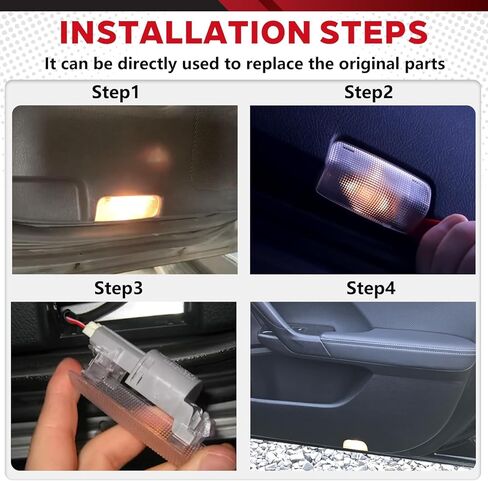 INSTALLATION STEPS

It can be directly used to replace the original parts

Step1

Step2

Step3

Step4