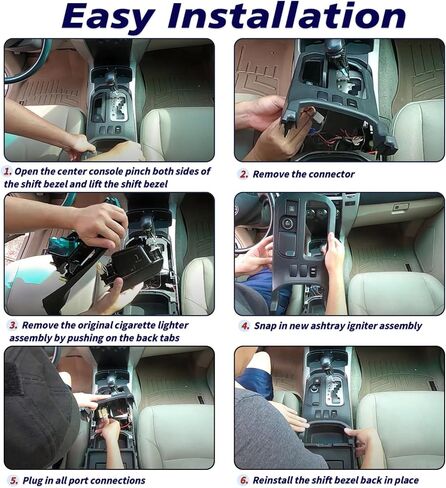 Easy Installation

1. Open the center console pinch both sides of the shift bezel and lift the shift bezel

2. Remove the connector

3. Remove the original cigarette lighter assembly by pushing on the back tabs

4. Snap in new ashtray igniter assembly

5. Plug in all port connections

6. Reinstall the shift bezel back in place