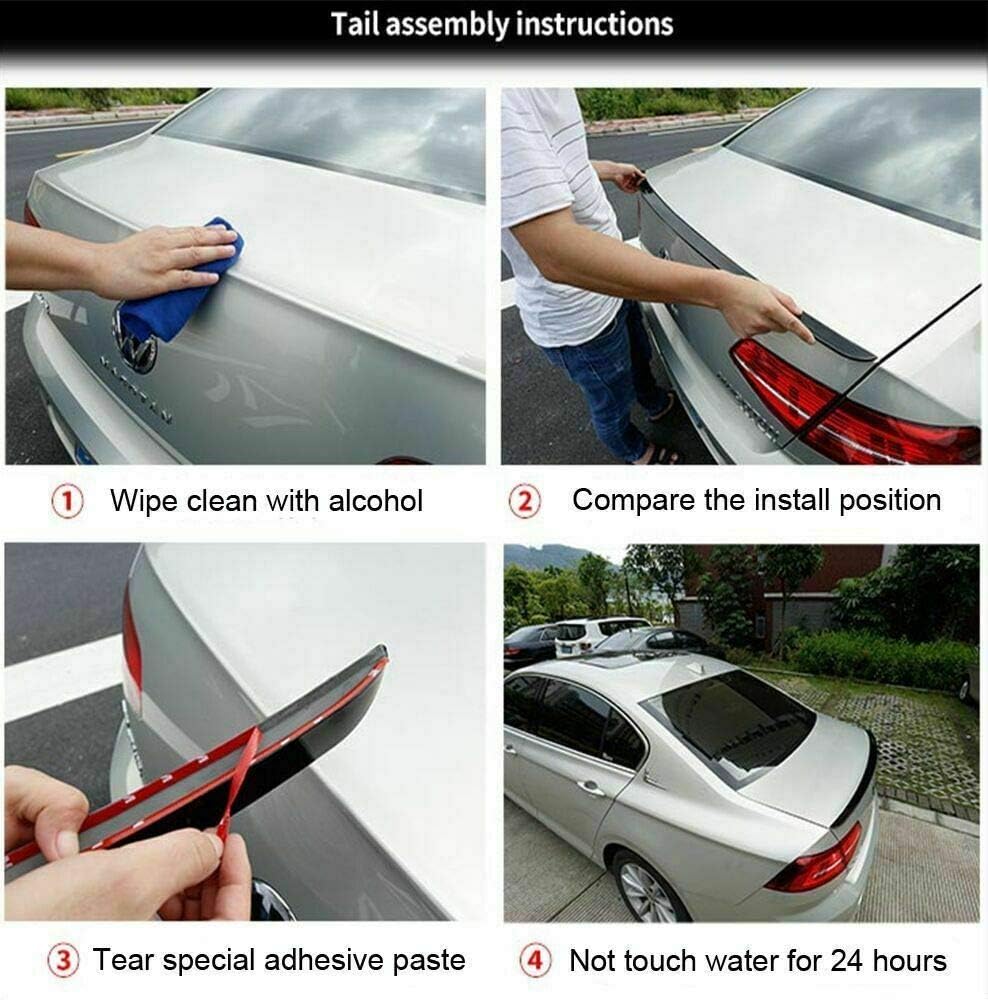 Tail assembly instructions

① Wipe clean with alcohol

② Compare the install position

③ Tear special adhesive paste

④ Not touch water for 24 hours