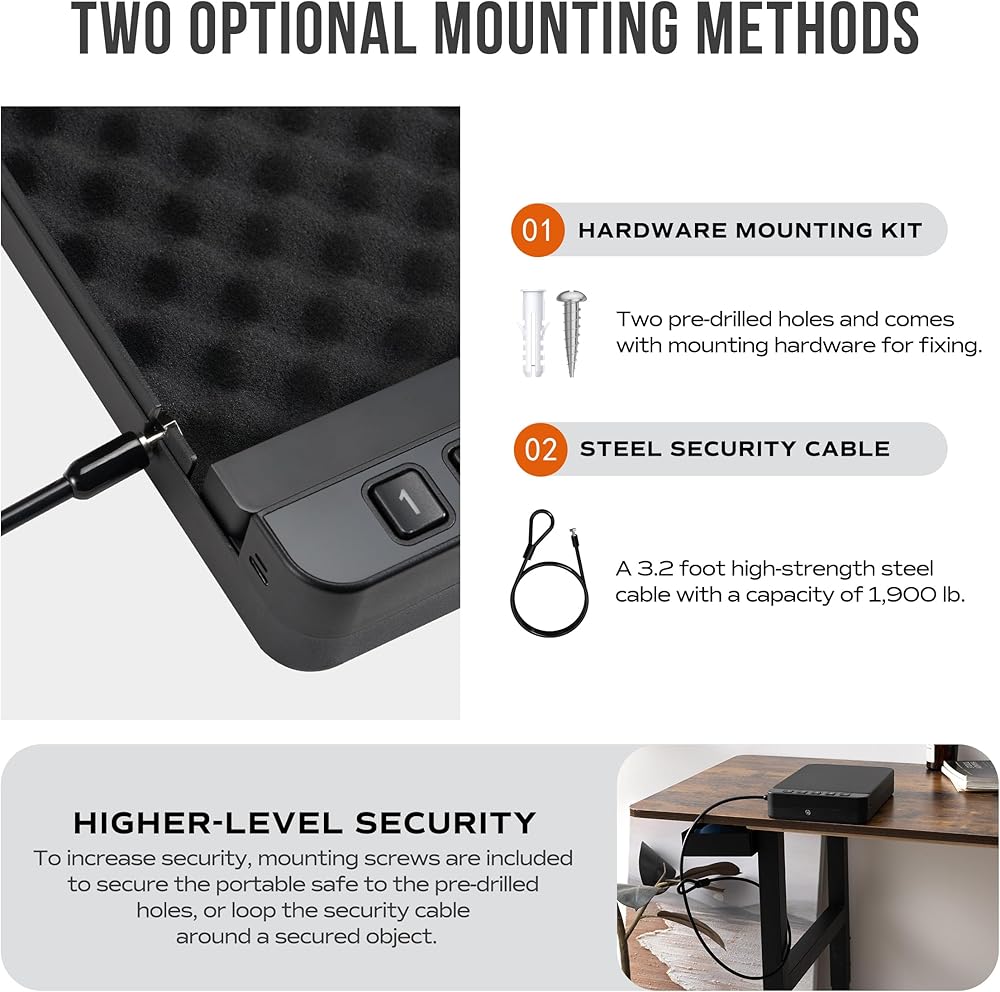 TWO OPTIONAL MOUNTING METHODS

1

01 HARDWARE MOUNTING KIT

Two pre-drilled holes and comes with mounting hardware for fixing.

02 STEEL SECURITY CABLE

A 3.2 foot high-strength steel cable with a capacity of 1,900 lb.

HIGHER-LEVEL SECURITY

To increase security, mounting screws are included to secure the portable safe to the pre-drilled holes, or loop the security cable around a secured object.