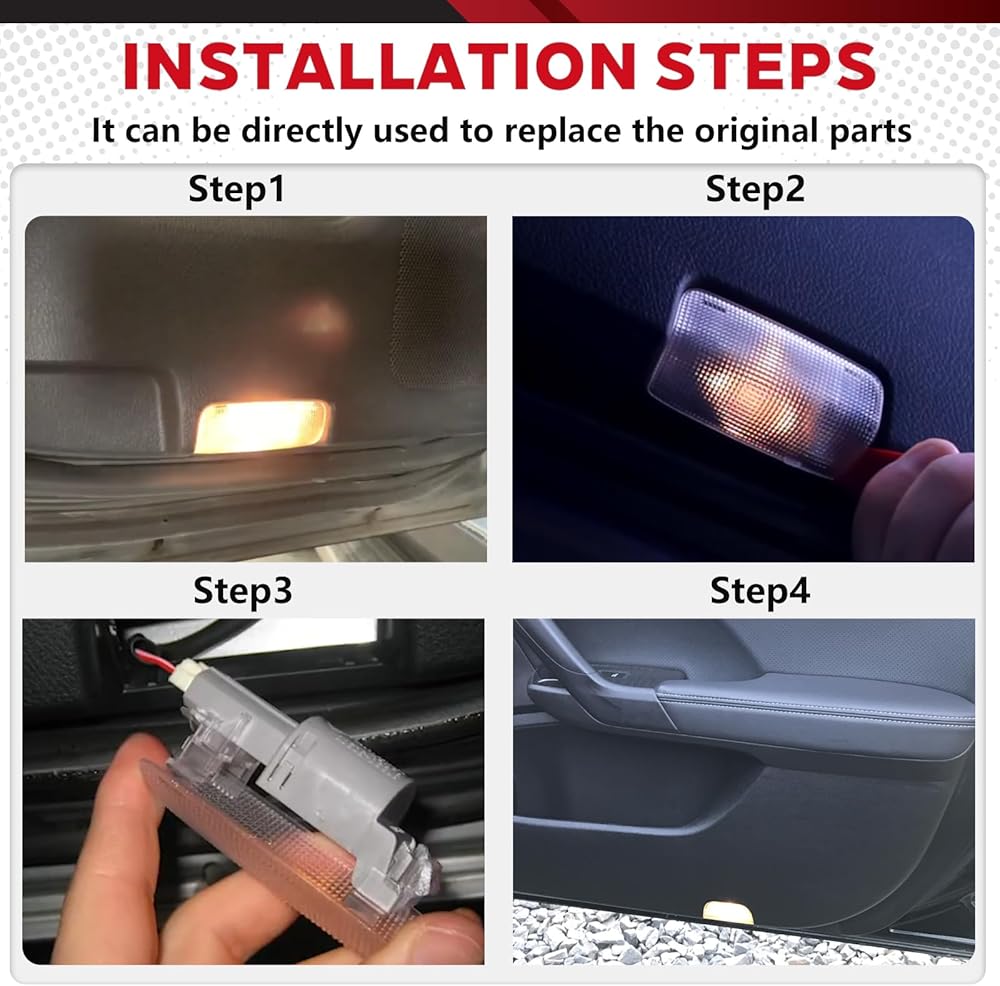 INSTALLATION STEPS

It can be directly used to replace the original parts

Step1

Step2

Step3

Step4