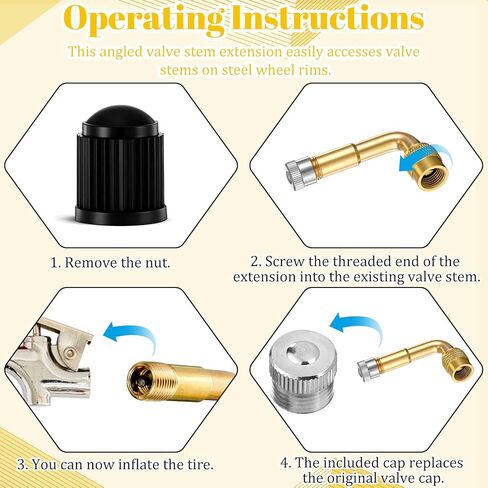 Operating Instructions

This angled valve stem extension easily accesses valve stems on steel wheel rims.

1. Remove the nut.

2. Screw the threaded end of the extension into the existing valve stem.

3. You can now inflate the tire.

4. The included cap replaces the original valve cap.