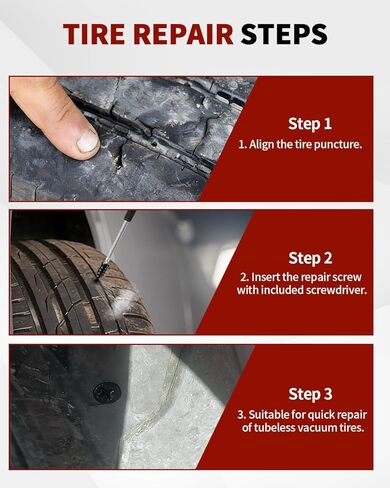 TIRE REPAIR STEPS

Step 1
1. Align the tire puncture.

Step 2
2. Insert the repair screw with included screwdriver.

Step 3
3. Suitable for quick repair of tubeless vacuum tires.