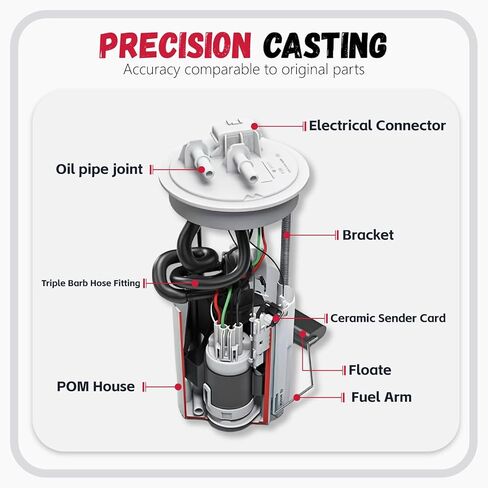 PRECISION CASTING
Accuracy comparable to original parts

Electrical Connector
Oil pipe joint
Bracket
Triple Barb Hose Fitting
Ceramic Sender Card
Floate
POM House
Fuel Arm