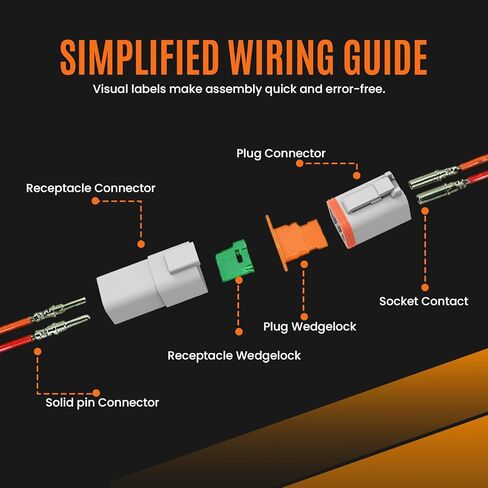 SIMPLIFIED WIRING GUIDE

Visual labels make assembly quick and error-free.

Plug Connector

Receptacle Connector

Socket Contact

Plug Wedgelock

Receptacle Wedgelock

Solid pin Connector