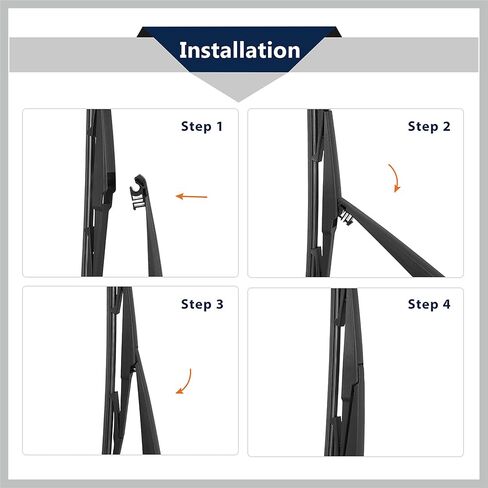 Installation

Step 1

Step 2

Step 3

Step 4