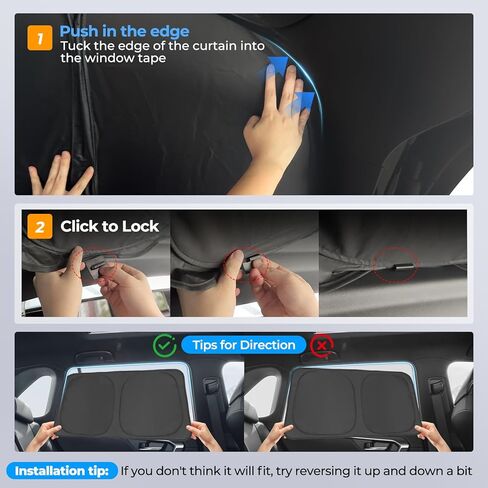 1 Push in the edge
Tuck the edge of the curtain into the window tape

2 Click to Lock

Tips for Direction

Installation tip: If you don't think it will fit, try reversing it up and down a bit