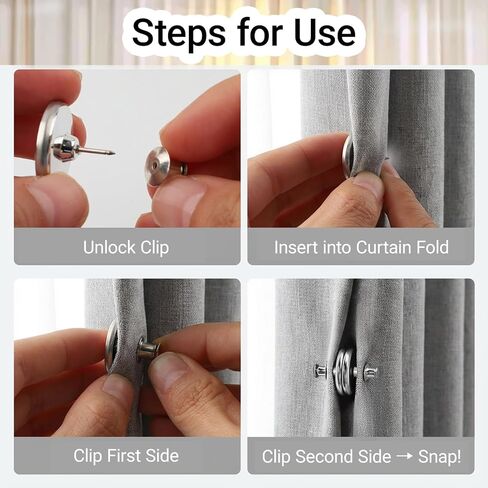 Steps for Use

Unlock Clip

Insert into Curtain Fold

Clip First Side

Clip Second Side → Snap!