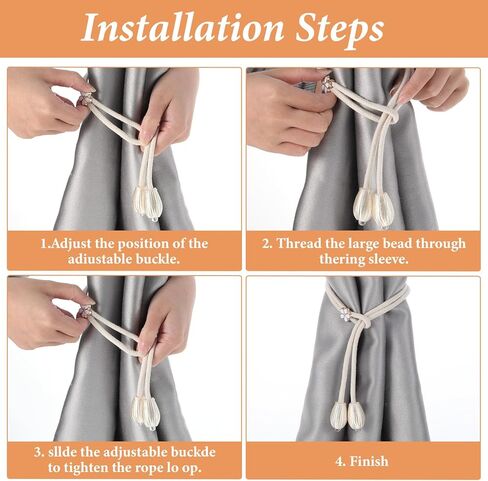 Installation Steps

1.Adjust the position of the adiustable buckle.

2. Thread the large bead through thering sleeve.

3. sllde the adjustable buckde to tighten the rope lo op.

4. Finish