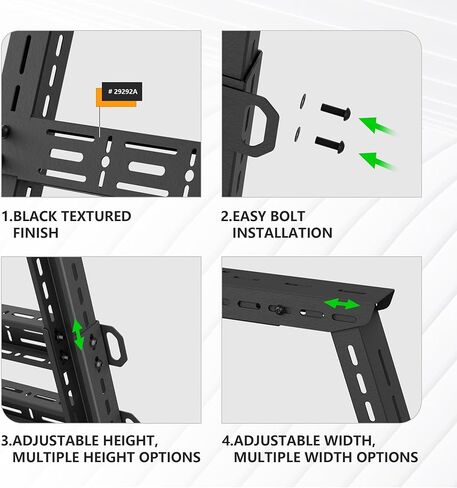 # 29292A

1.BLACK TEXTURED FINISH

2.EASY BOLT INSTALLATION

3.ADJUSTABLE HEIGHT, MULTIPLE HEIGHT OPTIONS

4.ADJUSTABLE WIDTH, MULTIPLE WIDTH OPTIONS