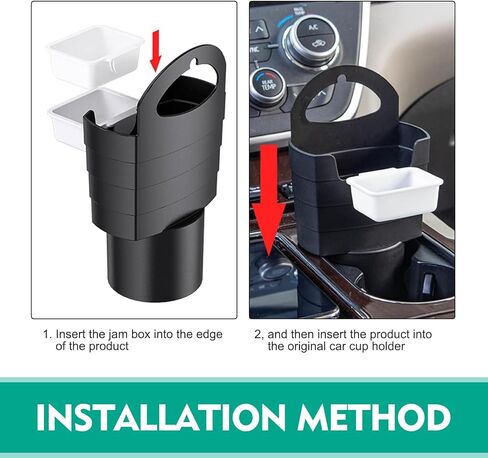 A/C

REAR TEMP

1. Insert the jam box into the edge of the product

2, and then insert the product into the original car cup holder

INSTALLATION METHOD