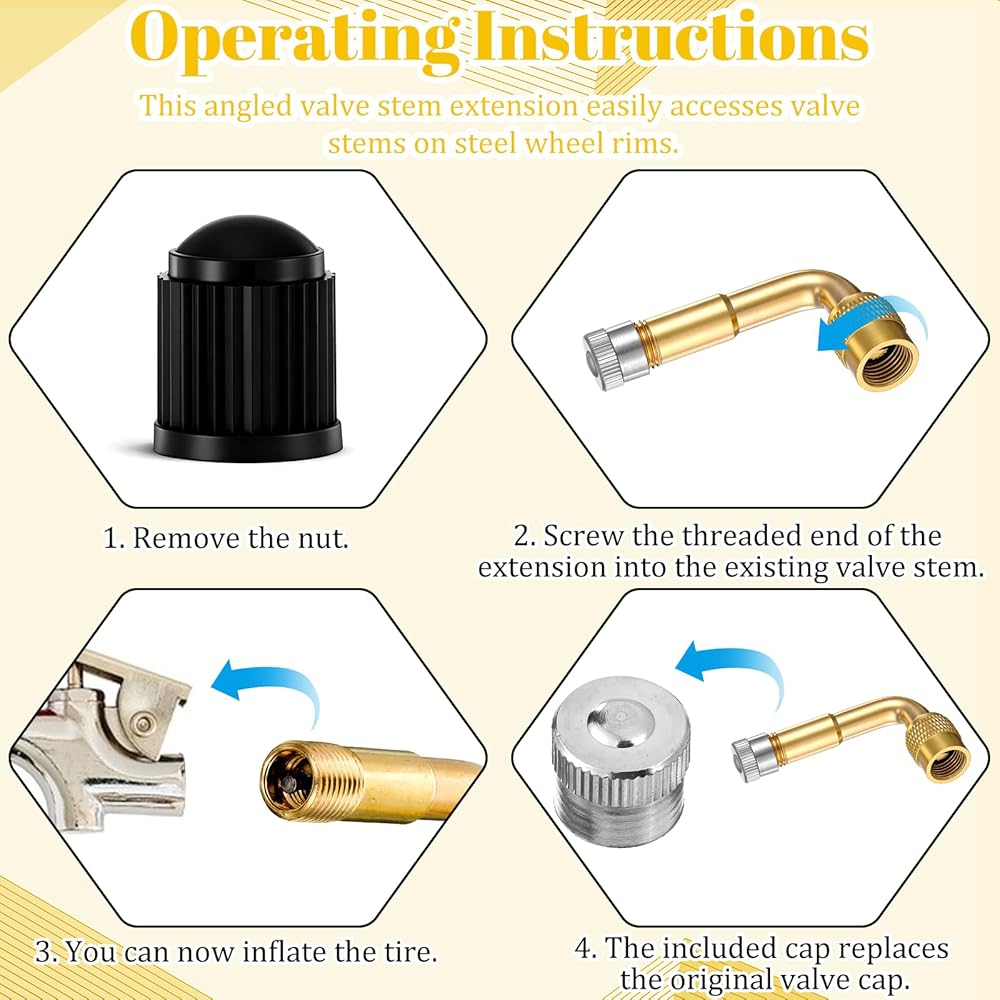 Operating Instructions

This angled valve stem extension easily accesses valve stems on steel wheel rims.

1. Remove the nut.

2. Screw the threaded end of the extension into the existing valve stem.

3. You can now inflate the tire.

4. The included cap replaces the original valve cap.