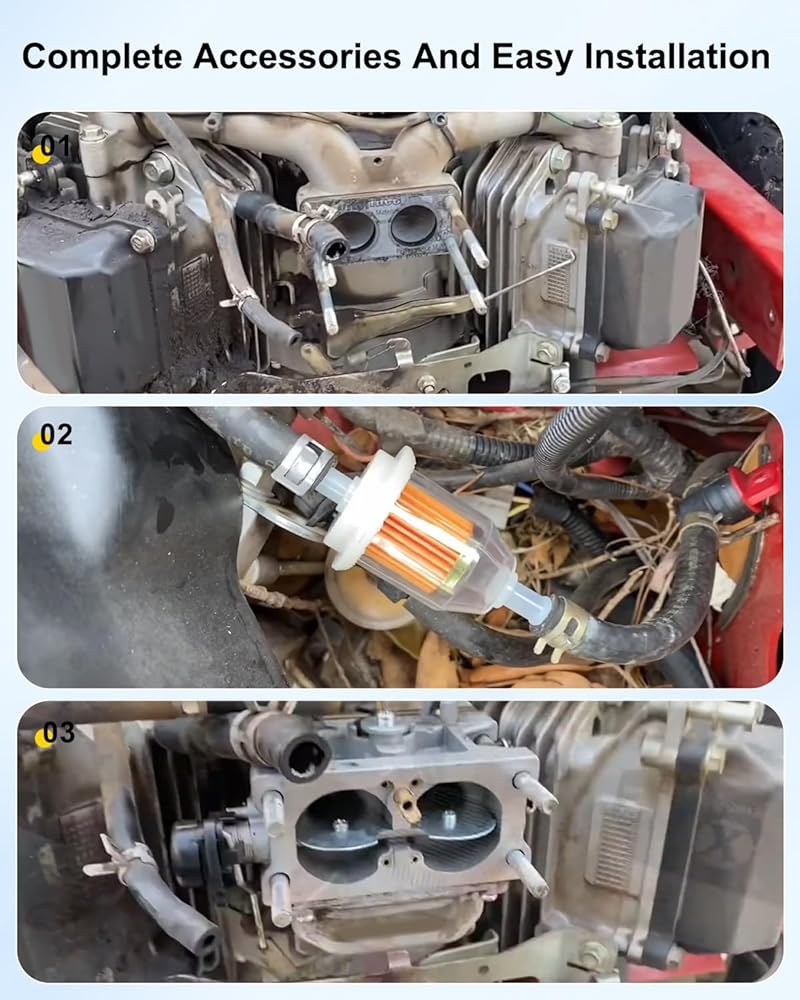 Complete Accessories And Easy Installation

01

02

03