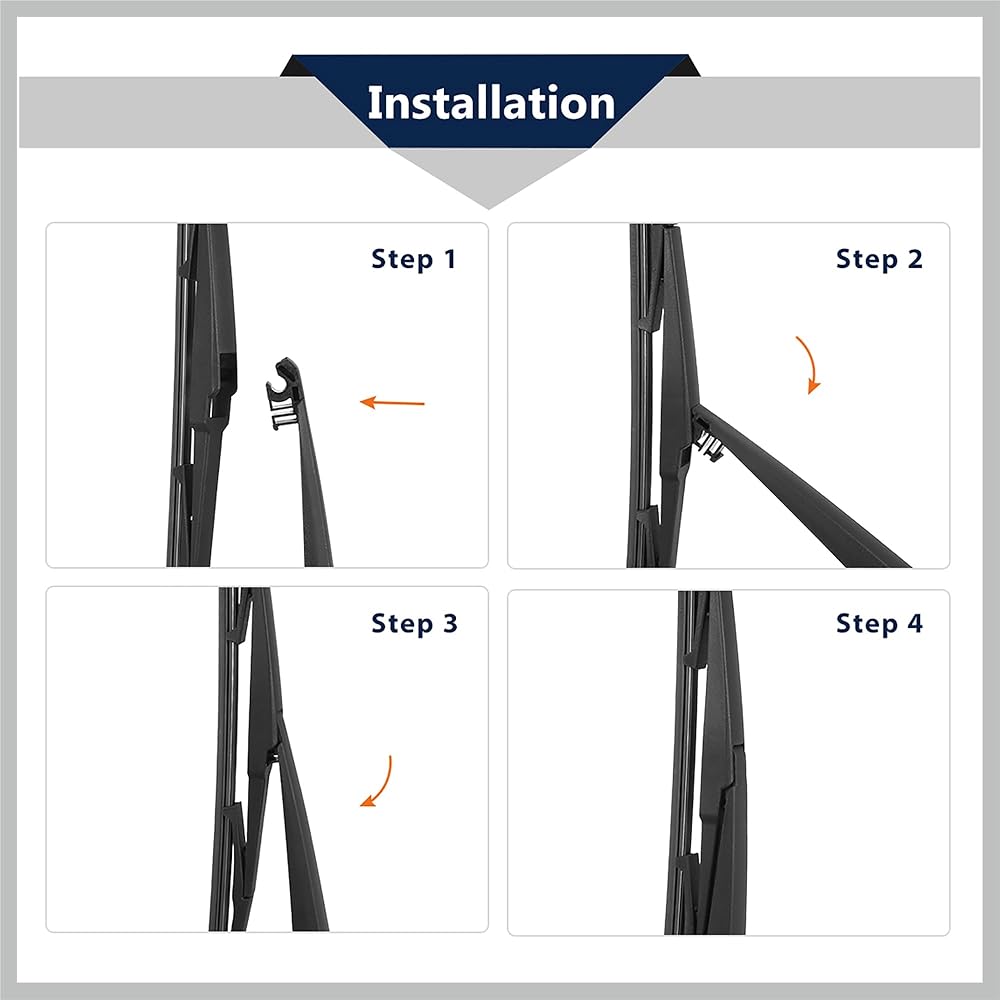 Installation

Step 1

Step 2

Step 3

Step 4