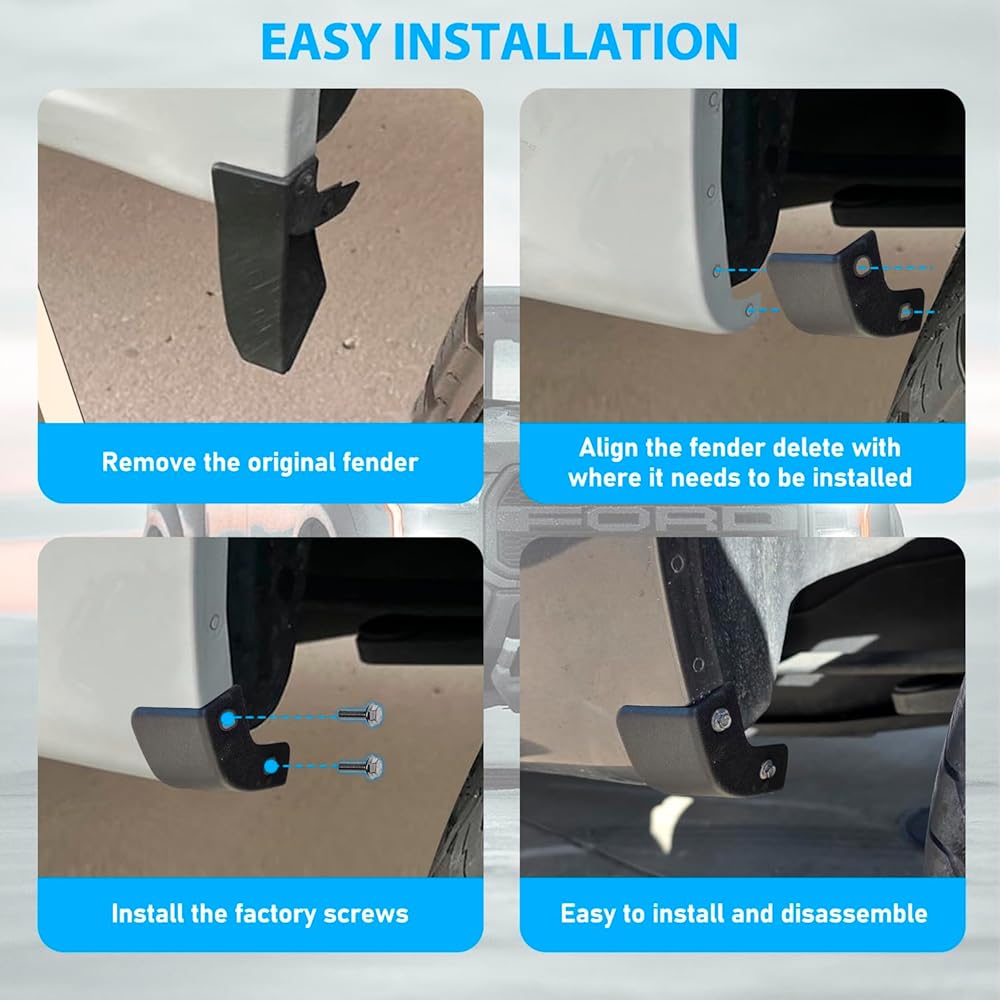 EASY INSTALLATION

Remove the original fender

Align the fender delete with where it needs to be installed

FORD

Install the factory screws

Easy to install and disassemble