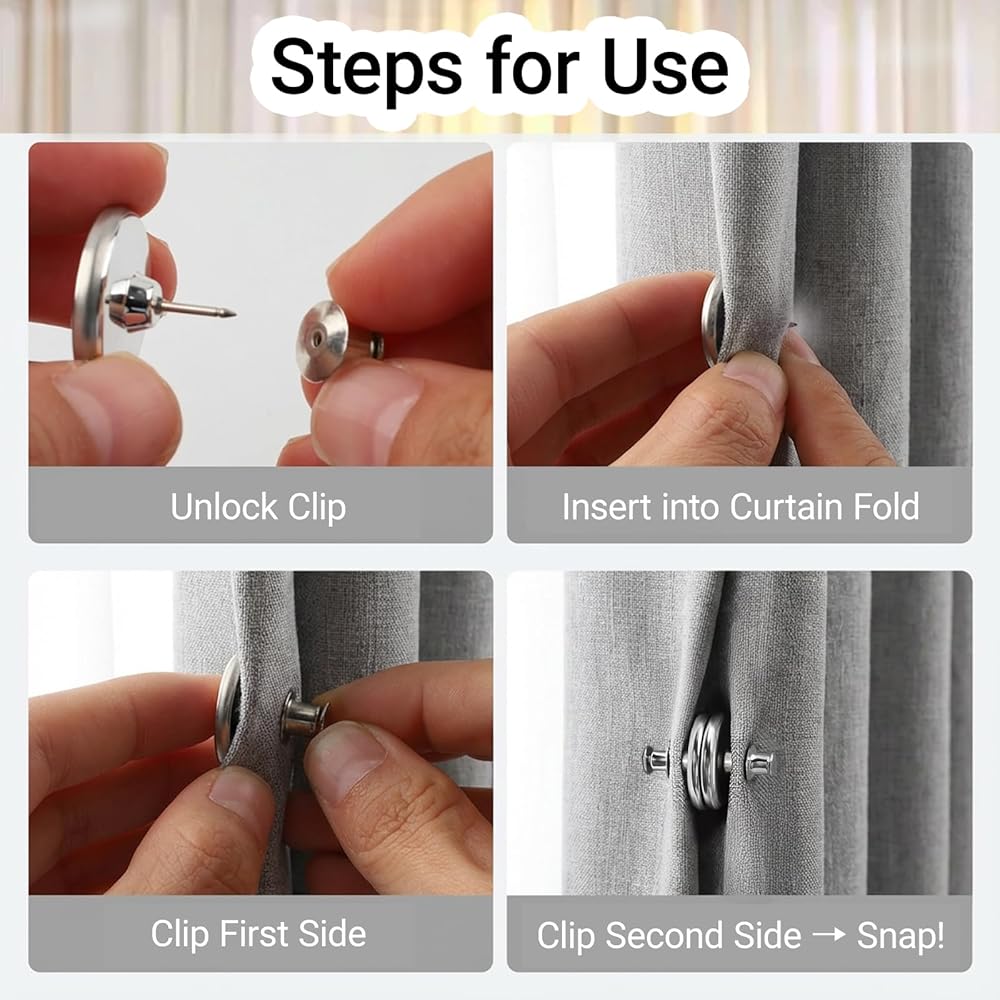 Steps for Use

Unlock Clip

Insert into Curtain Fold

Clip First Side

Clip Second Side → Snap!