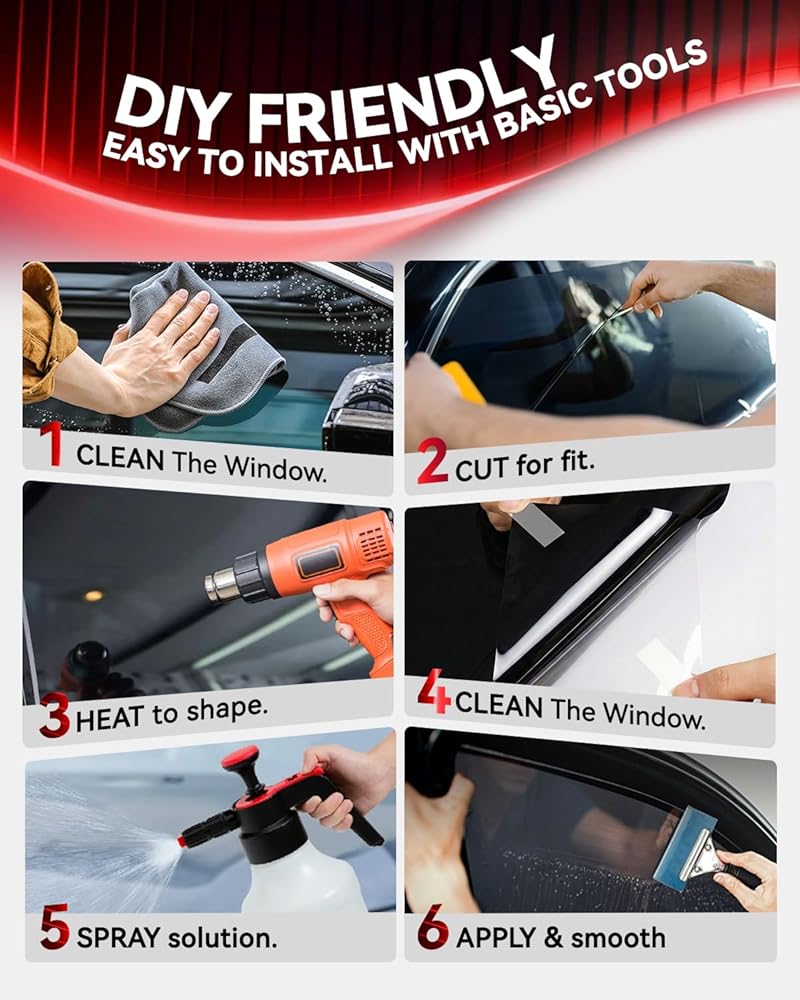 DIY FRIENDLY
EASY TO INSTALL WITH BASIC TOOLS

1 CLEAN The Window.

2 CUT for fit.

3 HEAT to shape.

4 CLEAN The Window.

5 SPRAY solution.

6 APPLY & smooth