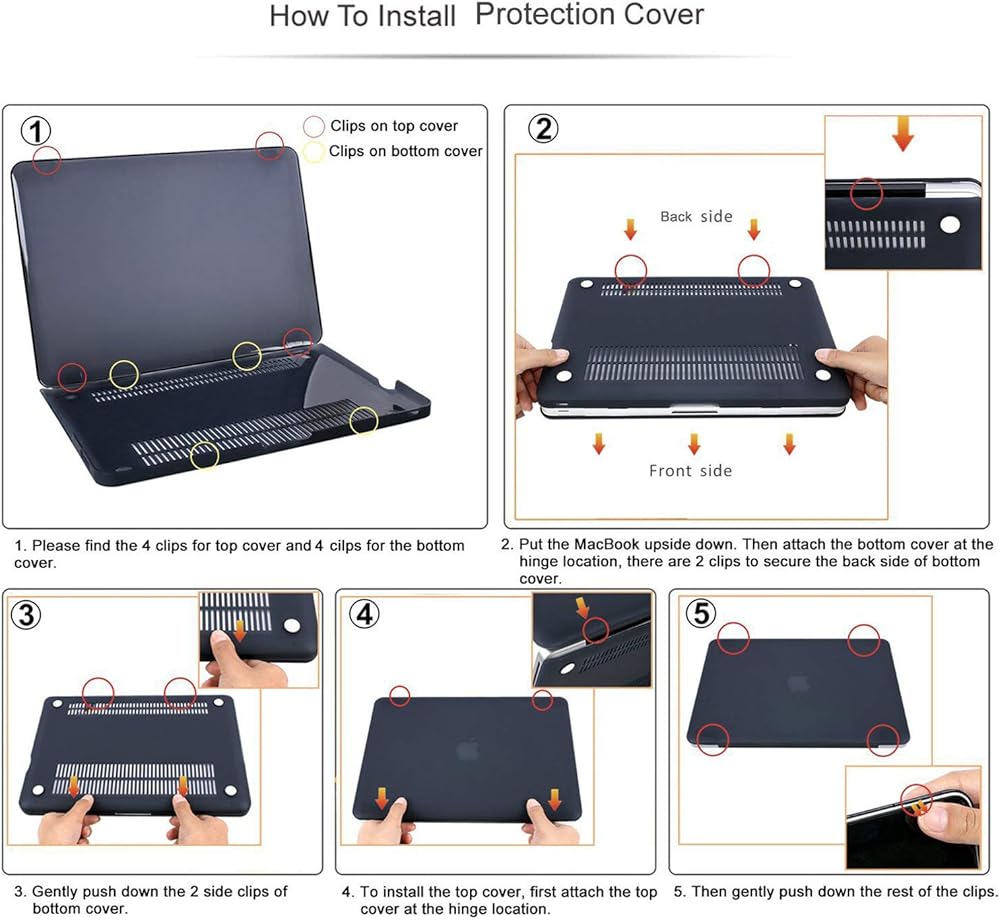 How To Install Protection Cover

①
Clips on top cover
Clips on bottom cover

1. Please find the 4 clips for top cover and 4 cilps for the bottom cover.

②
Back side
Front side

2. Put the MacBook upside down. Then attach the bottom cover at the hinge location, there are 2 clips to secure the back side of bottom cover.

③

3. Gently push down the 2 side clips of bottom cover.

④

4. To install the top cover, first attach the top cover at the hinge location.

⑤

5. Then gently push down the rest of the clips.