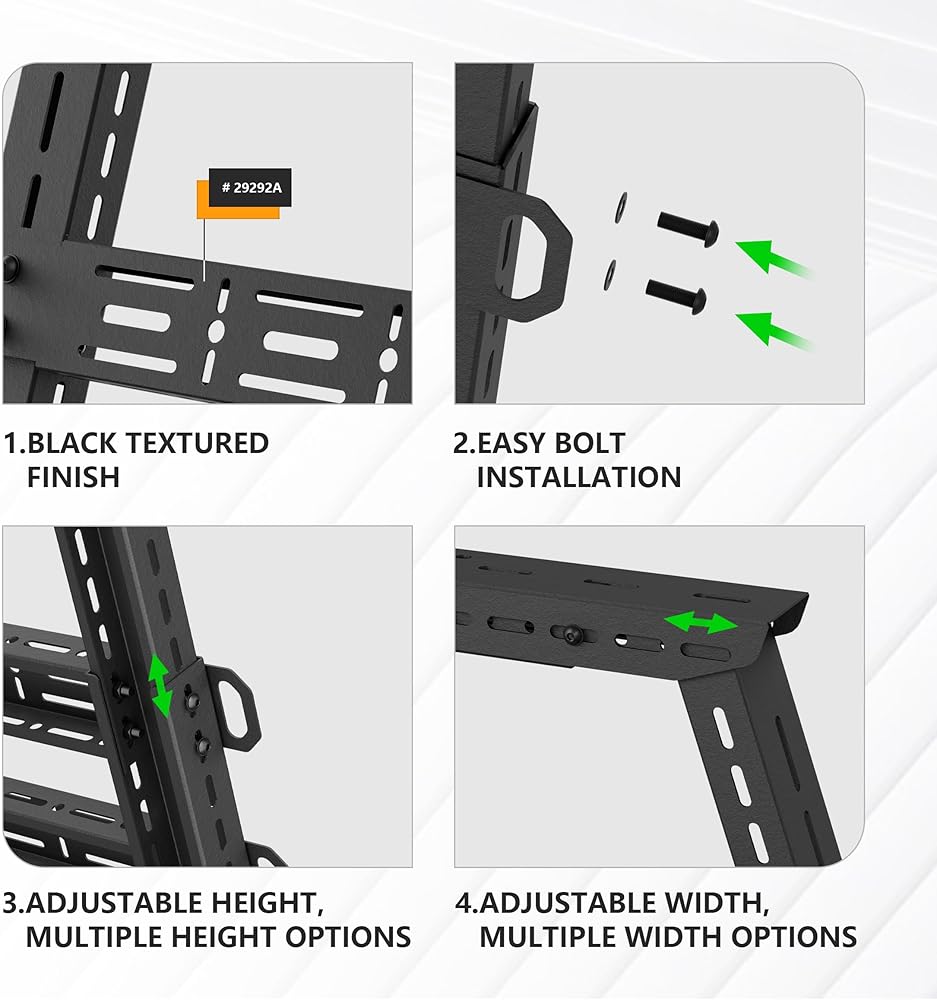 # 29292A

1.BLACK TEXTURED FINISH

2.EASY BOLT INSTALLATION

3.ADJUSTABLE HEIGHT, MULTIPLE HEIGHT OPTIONS

4.ADJUSTABLE WIDTH, MULTIPLE WIDTH OPTIONS