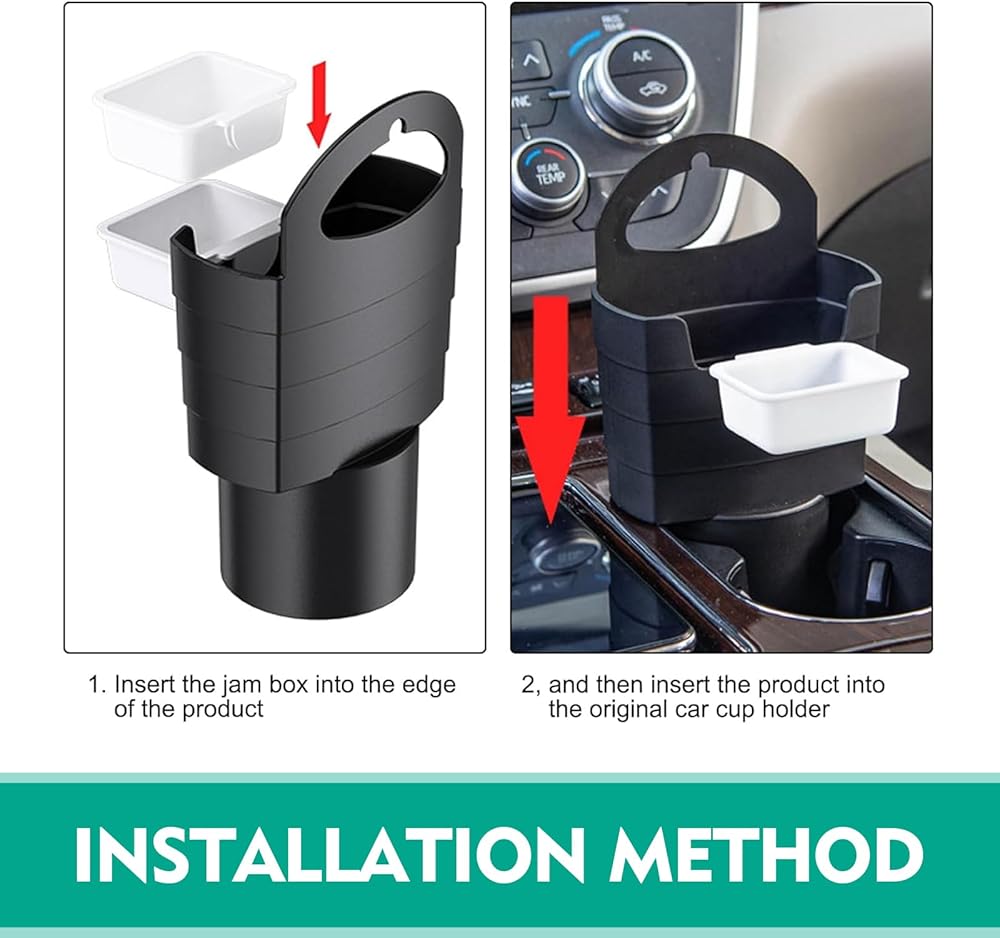 PASS TEMP

A/C

REAR TEMP

1. Insert the jam box into the edge of the product

2, and then insert the product into the original car cup holder

INSTALLATION METHOD