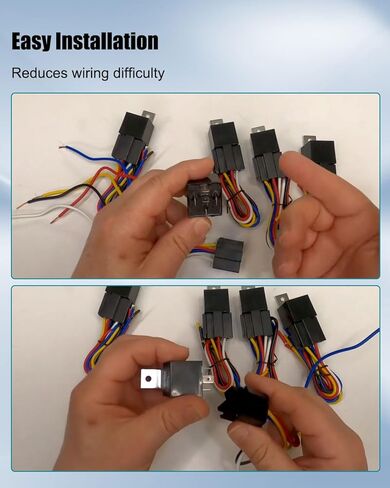 Easy Installation

Reduces wiring difficulty