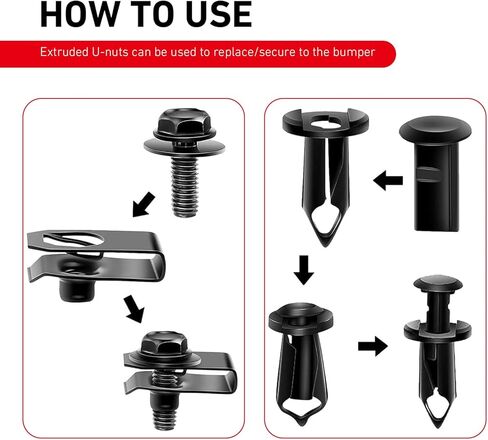 HOW TO USE

Extruded U-nuts can be used to replace/secure to the bumper