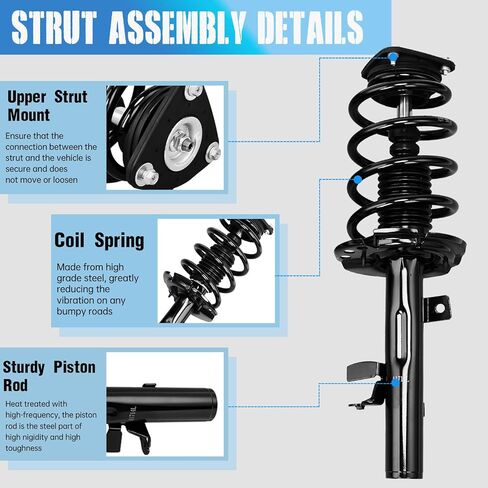 STRUT ASSEMBLY DETAILS

Upper Strut Mount

Ensure that the connection between the strut and the vehicle is secure and does not move or loosen

Coil Spring

Made from high grade steel, greatly reducing the vibration on any bumpy roads

Sturdy Piston Rod

Heat treated with high-frequency, the piston rod is the steel part of high nigidity and high toughness