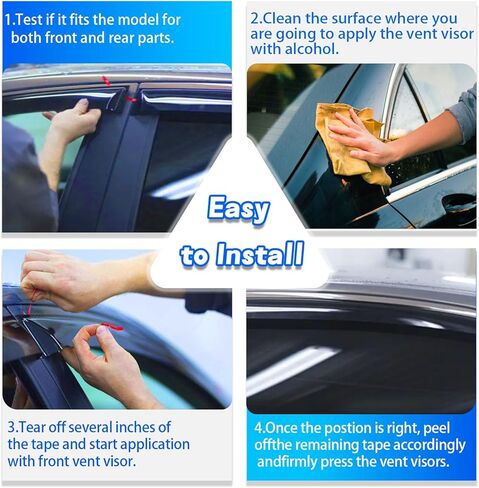 1.Test if it fits the model for both front and rear parts.

2.Clean the surface where you are going to apply the vent visor with alcohol.

Easy to Install

3.Tear off several inches of the tape and start application with front vent visor.

4.Once the postion is right, peel offthe remaining tape accordingly andfirmly press the vent visors.