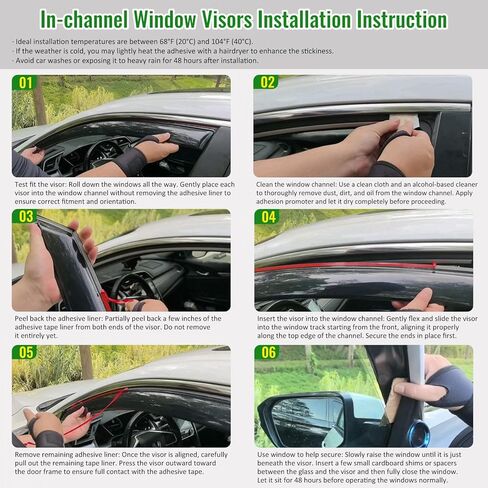 In-channel Window Visors Installation Instruction

- Ideal installation temperatures are between 68°F (20°C) and 104°F (40°C).
- If the weather is cold, you may lightly heat the adhesive with a hairdryer to enhance the stickiness.
- Avoid car washes or exposing it to heavy rain for 48 hours after installation.

01

Test fit the visor: Roll down the windows all the way. Gently place each visor into the window channel without removing the adhesive liner to ensure correct fitment and orientation.

02

Clean the window channel: Use a clean cloth and an alcohol-based cleaner to thoroughly remove dust, dirt, and oil from the window channel. Apply adhesion promoter and let it dry completely before proceeding.

03

Peel back the adhesive liner: Partially peel back a few inches of the adhesive tape liner from both ends of the visor. Do not remove it entirely yet.

04

Insert the visor into the window channel: Gently flex and slide the visor into the window track starting from the front, aligning it properly along the top edge of the channel. Secure the ends in place first.

05

Remove remaining adhesive liner: Once the visor is aligned, carefully pull out the remaining tape liner. Press the visor outward toward the door frame to ensure full contact with the adhesive tape.

06

Use window to help secure: Slowly raise the window until it is just beneath the visor. Insert a few small cardboard shims or spacers between the glass and the visor and then fully close the window. Let it sit for 48 hours before operating the windows normally.