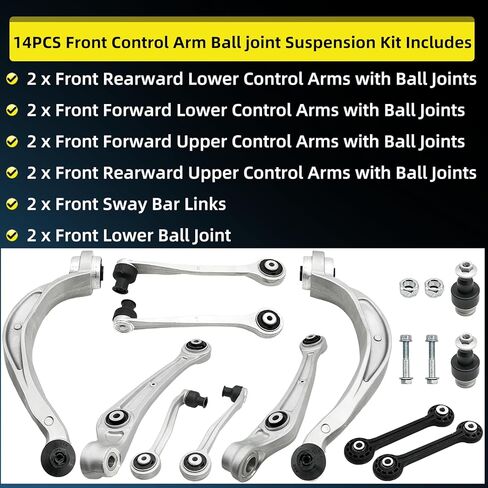 14PCS Front Control Arm Ball joint Suspension Kit Includes

2 x Front Rearward Lower Control Arms with Ball Joints

2 x Front Forward Lower Control Arms with Ball Joints

2 x Front Forward Upper Control Arms with Ball Joints

2 x Front Rearward Upper Control Arms with Ball Joints

2 x Front Sway Bar Links

2 x Front Lower Ball Joint