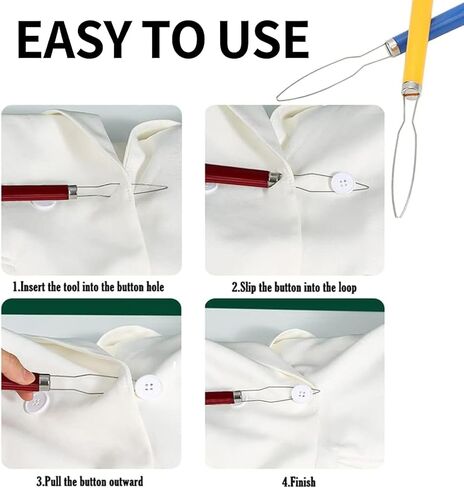 EASY TO USE

1.Insert the tool into the button hole

2.Slip the button into the loop

3.Pull the button outward

4.Finish