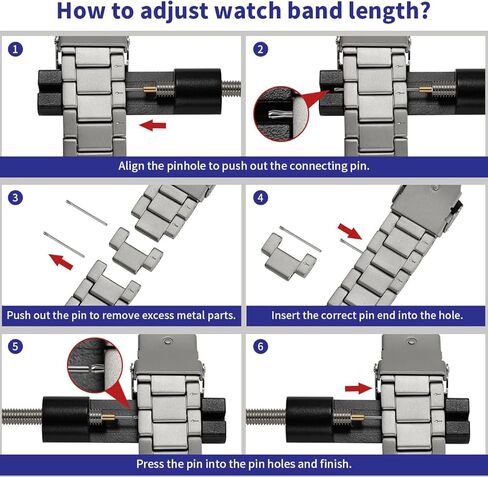 How to adjust watch band length?

1

2

Align the pinhole to push out the connecting pin.

3

4

Push out the pin to remove excess metal parts.

Insert the correct pin end into the hole.

5

6

Press the pin into the pin holes and finish.