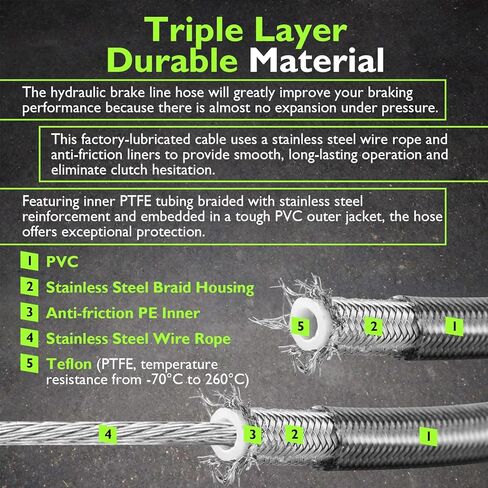 Triple Layer
Durable Material

The hydraulic brake line hose will greatly improve your braking performance because there is almost no expansion under pressure.

This factory-lubricated cable uses a stainless steel wire rope and anti-friction liners to provide smooth, long-lasting operation and eliminate clutch hesitation.

Featuring inner PTFE tubing braided with stainless steel reinforcement and embedded in a tough PVC outer jacket, the hose offers exceptional protection.

1 PVC
2 Stainless Steel Braid Housing
3 Anti-friction PE Inner
4 Stainless Steel Wire Rope
5 Teflon (PTFE, temperature resistance from -70°C to 260°C)

5 2 1

4 3 2 1