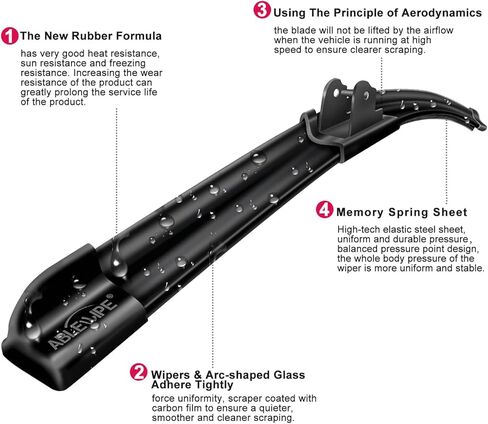 1 The New Rubber Formula

has very good heat resistance, sun resistance and freezing resistance. Increasing the wear resistance of the product can greatly prolong the service life of the product.

3 Using The Principle of Aerodynamics

the blade will not be lifted by the airflow when the vehicle is running at high speed to ensure clearer scraping.

4 Memory Spring Sheet

High-tech elastic steel sheet, uniform and durable pressure, balanced pressure point design, the whole body pressure of the wiper is more uniform and stable.

ABLEWIPE®

2 Wipers & Arc-shaped Glass Adhere Tightly

force uniformity, scraper coated with carbon film to ensure a quieter, smoother and cleaner scraping.