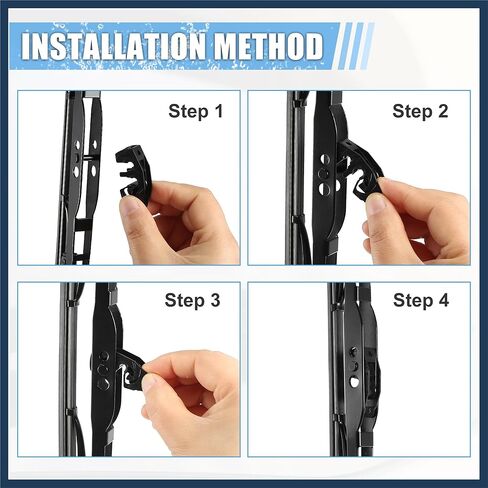 INSTALLATION METHOD

Step 1

Step 2

Step 3

Step 4