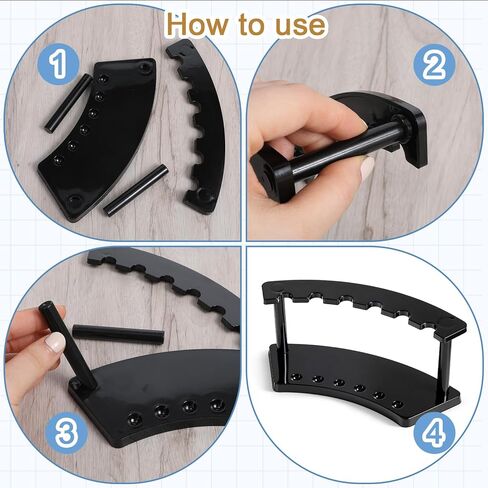 How to use

1

2

3

4