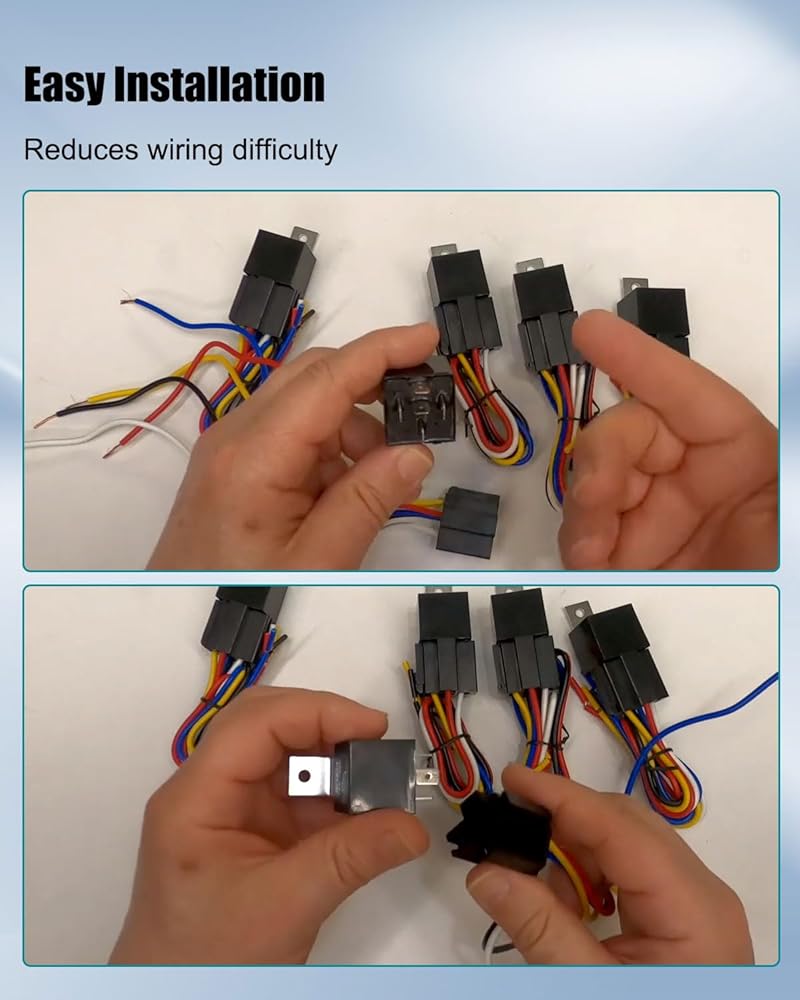 Easy Installation

Reduces wiring difficulty