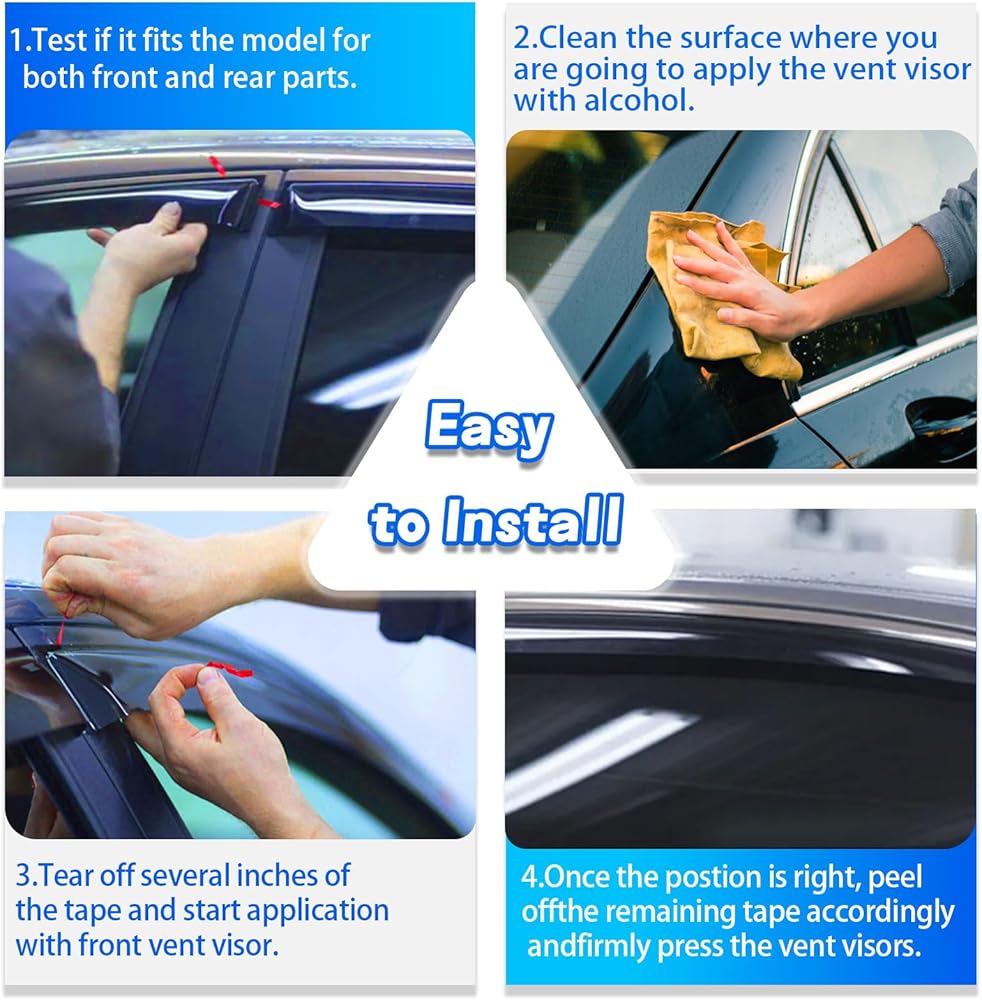 1.Test if it fits the model for both front and rear parts.

2.Clean the surface where you are going to apply the vent visor with alcohol.

Easy to Install

3.Tear off several inches of the tape and start application with front vent visor.

4.Once the postion is right, peel offthe remaining tape accordingly andfirmly press the vent visors.