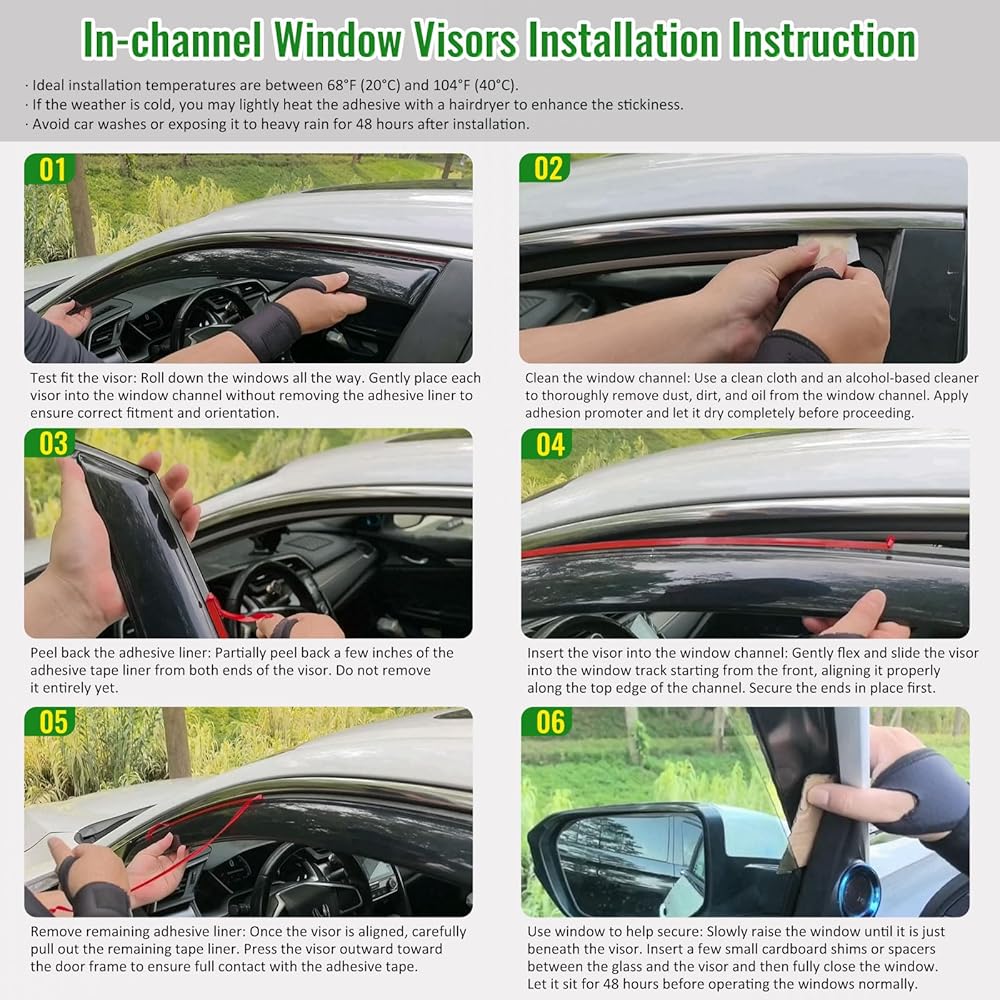 In-channel Window Visors Installation Instruction

· Ideal installation temperatures are between 68°F (20°C) and 104°F (40°C).
· If the weather is cold, you may lightly heat the adhesive with a hairdryer to enhance the stickiness.
· Avoid car washes or exposing it to heavy rain for 48 hours after installation.

01

Test fit the visor: Roll down the windows all the way. Gently place each visor into the window channel without removing the adhesive liner to ensure correct fitment and orientation.

02

Clean the window channel: Use a clean cloth and an alcohol-based cleaner to thoroughly remove dust, dirt, and oil from the window channel. Apply adhesion promoter and let it dry completely before proceeding.

03

Peel back the adhesive liner: Partially peel back a few inches of the adhesive tape liner from both ends of the visor. Do not remove it entirely yet.

04

Insert the visor into the window channel: Gently flex and slide the visor into the window track starting from the front, aligning it properly along the top edge of the channel. Secure the ends in place first.

05

Remove remaining adhesive liner: Once the visor is aligned, carefully pull out the remaining tape liner. Press the visor outward toward the door frame to ensure full contact with the adhesive tape.

06

Use window to help secure: Slowly raise the window until it is just beneath the visor. Insert a few small cardboard shims or spacers between the glass and the visor and then fully close the window. Let it sit for 48 hours before operating the windows normally.